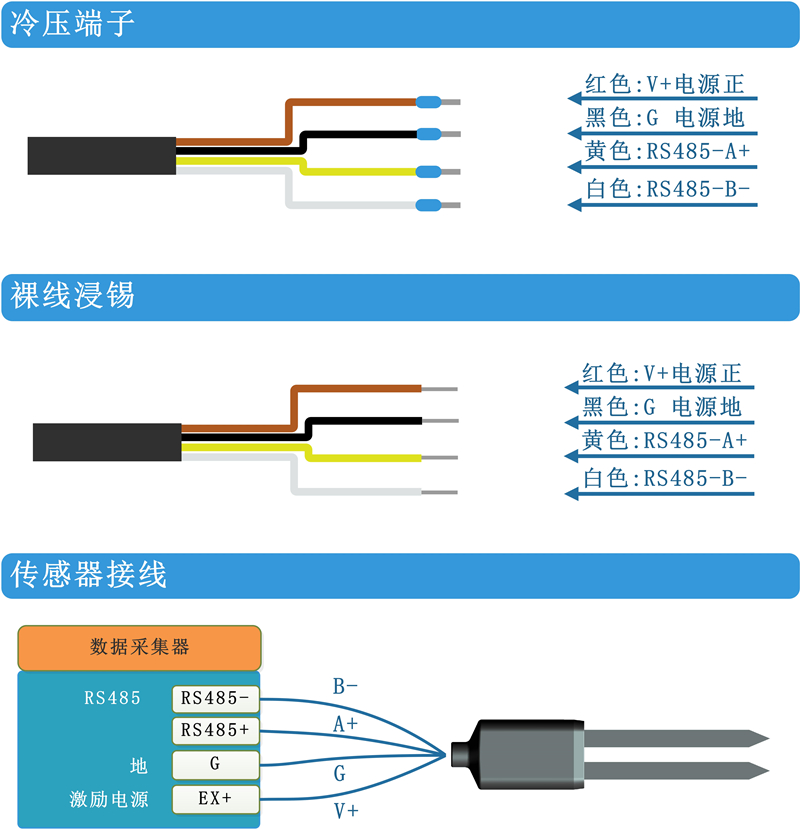 冷压端子

红色:V+电源正
黑色:G 电源地
黄色:RS485-A+
白色:RS485-B-

裸线浸锡

红色:V+电源正
黑色:G 电源地
黄色:RS485-A+
白色:RS485-B-

传感器接线

数据采集器

RS485
RS485-
RS485+
地
G
激励电源
EX+

B-
A+
G
V+