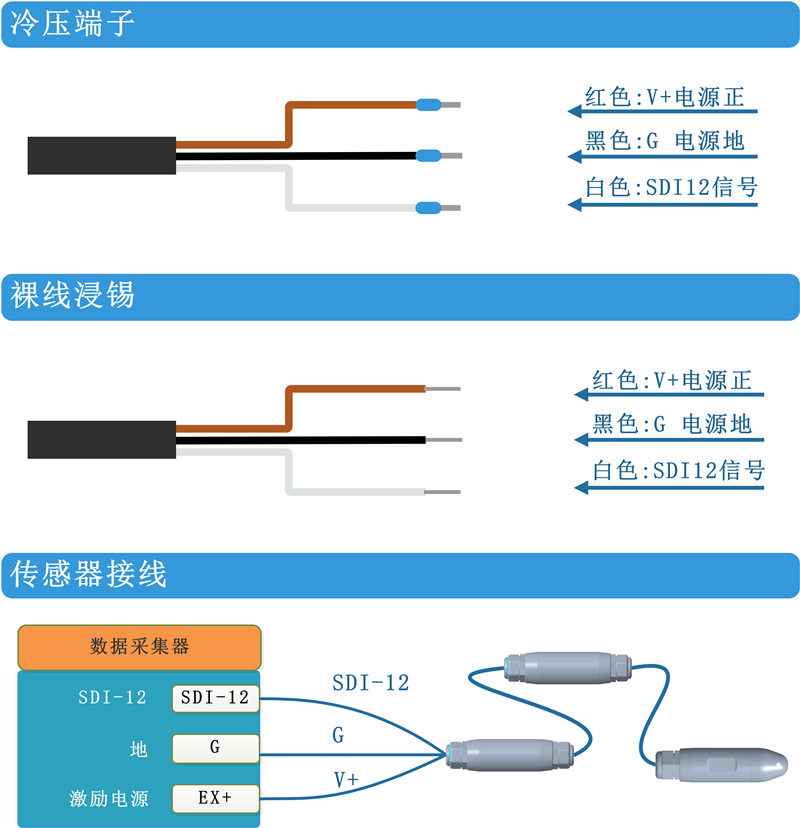 冷压端子

红色:V+电源正
黑色:G 电源地
白色:SDI12信号

裸线浸锡

红色:V+电源正
黑色:G 电源地
白色:SDI12信号

传感器接线

数据采集器

SDI-12
SDI-12
地
G
激励电源
EX+

SDI-12
G
V+