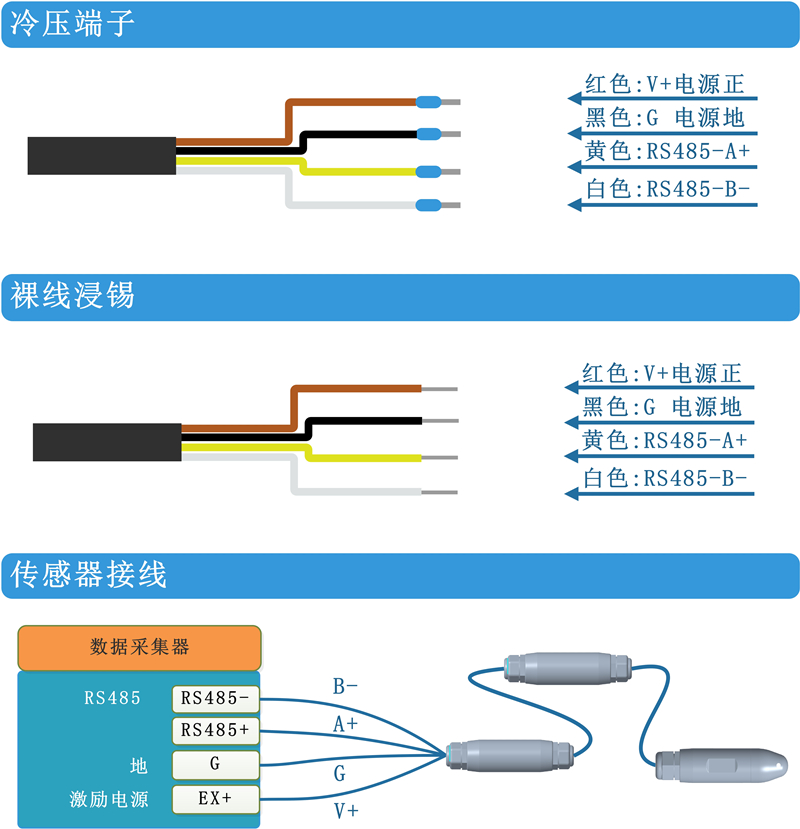 冷压端子

红色:V+电源正
黑色:G 电源地
黄色:RS485-A+
白色:RS485-B-

裸线浸锡

红色:V+电源正
黑色:G 电源地
黄色:RS485-A+
白色:RS485-B-

传感器接线

数据采集器

RS485
RS485-
RS485+
地
G
激励电源
EX+

B-
A+
G
V+