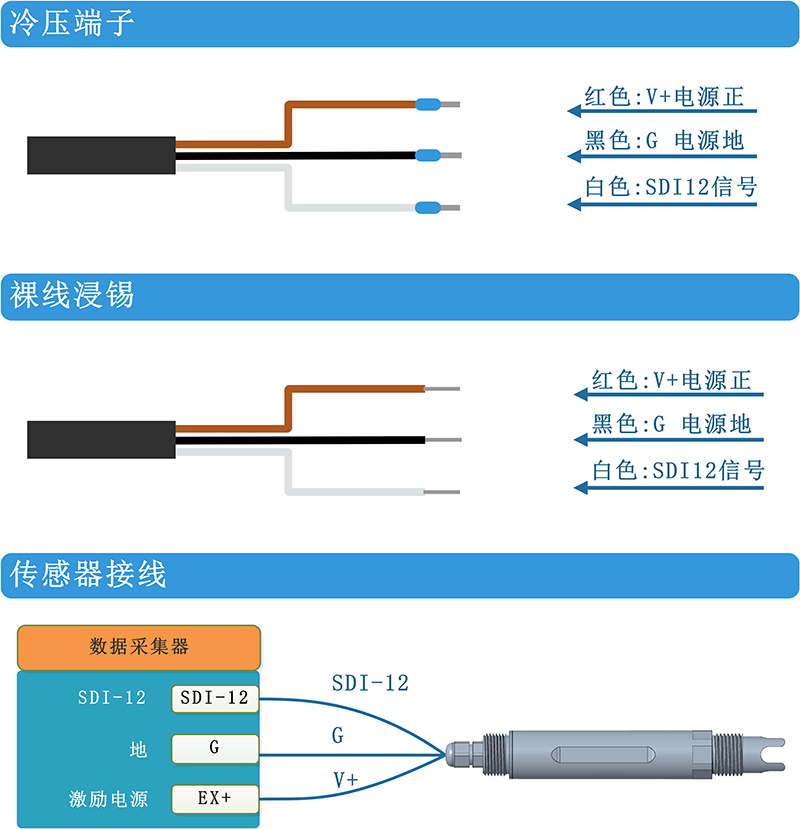 冷压端子

红色:V+电源正

黑色:G 电源地

白色:SDI12信号

裸线浸锡

红色:V+电源正

黑色:G 电源地

白色:SDI12信号

传感器接线

数据采集器

SDI-12 SDI-12

地 G

激励电源 EX+

SDI-12

G

V+