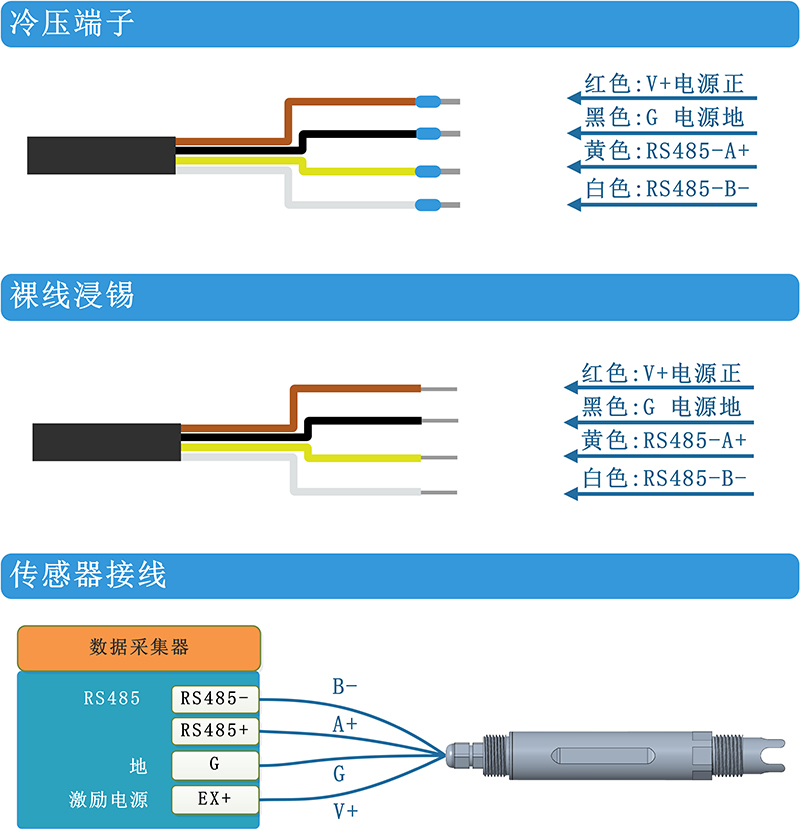 冷压端子

红色:V+电源正
黑色:G 电源地
黄色:RS485-A+
白色:RS485-B-

裸线浸锡

红色:V+电源正
黑色:G 电源地
黄色:RS485-A+
白色:RS485-B-

传感器接线

数据采集器

RS485
RS485-
RS485+
地
G
激励电源
EX+

B-
A+
G
V+